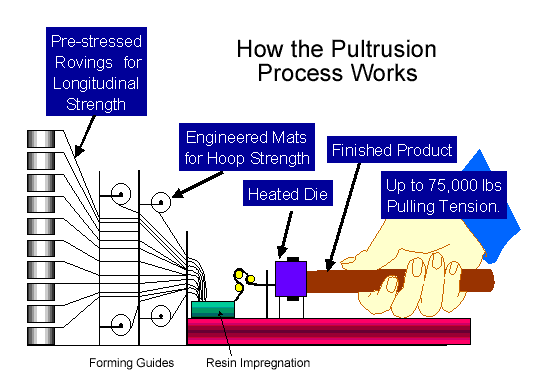 How the Pultrusion Process Works

Pre-stressed Rovings for Longitudinal Strength

Engineered Mats for Hoop Strength

Finished Product

Heated Die

Up to 75,000 lbs Pulling Tension.

Forming Guides

Resin Impregnation